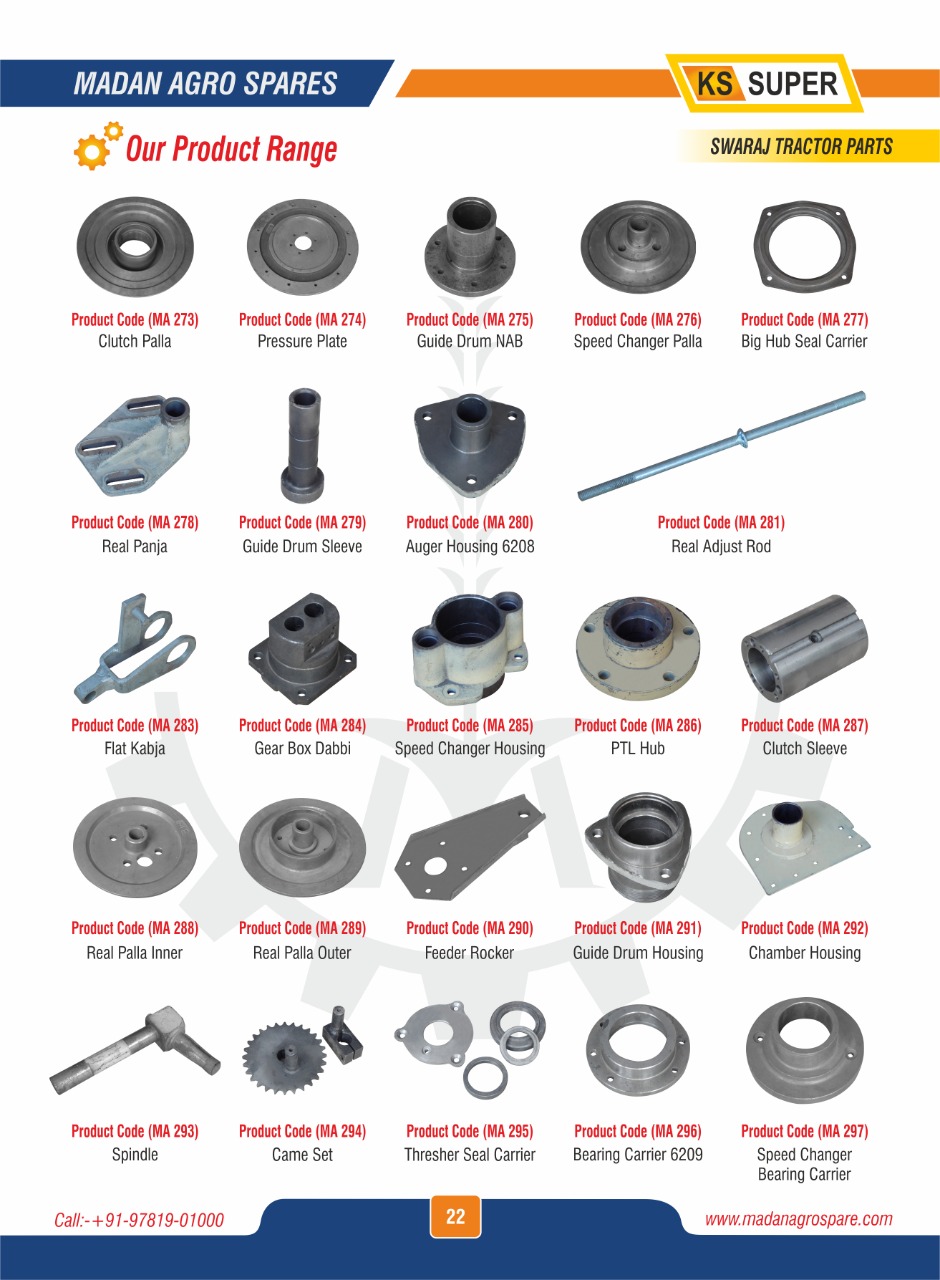 MADAN AGRO SPARES

KS SUPER

Our Product Range

SWARAJ TRACTOR PARTS

Product Code (MA 273)
Clutch Palla

Product Code (MA 274)
Pressure Plate

Product Code (MA 275)
Guide Drum NAB

Product Code (MA 276)
Speed Changer Palla

Product Code (MA 277)
Big Hub Seal Carrier

Product Code (MA 278)
Real Panja

Product Code (MA 279)
Guide Drum Sleeve

Product Code (MA 280)
Auger Housing 6208

Product Code (MA 281)
Real Adjust Rod

Product Code (MA 283)
Flat Kabja

Product Code (MA 284)
Gear Box Dabbi

Product Code (MA 285)
Speed Changer Housing

Product Code (MA 286)
PTL Hub

Product Code (MA 287)
Clutch Sleeve

Product Code (MA 288)
Real Palla Inner

Product Code (MA 289)
Real Palla Outer

Product Code (MA 290)
Feeder Rocker

Product Code (MA 291)
Guide Drum Housing

Product Code (MA 292)
Chamber Housing

Product Code (MA 293)
Spindle

Product Code (MA 294)
Came Set

Product Code (MA 295)
Thresher Seal Carrier

Product Code (MA 296)
Bearing Carrier 6209

Product Code (MA 297)
Speed Changer Bearing Carrier

Call:-+91-97819-01000

22

www.madanagrospare.com